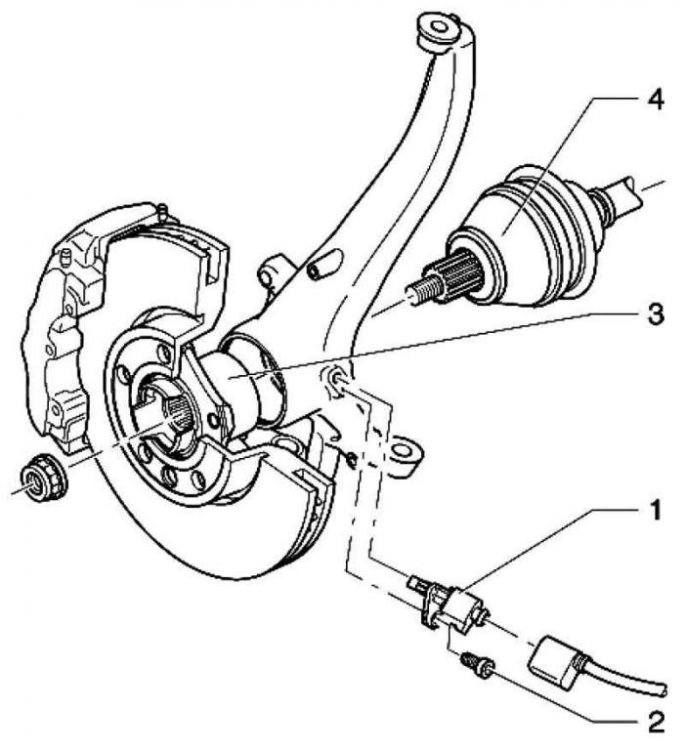 4
3
1
2