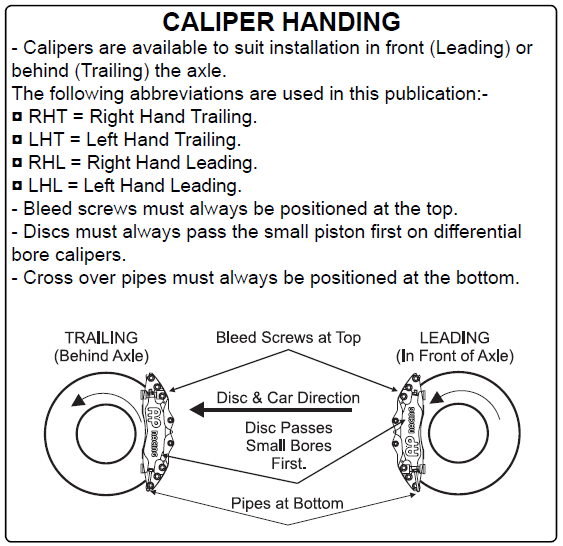 CALIPER HANDING

- Calipers are available to suit installation in front (Leading) or behind (Trailing) the axle.
The following abbreviations are used in this publication:-
¤ RHT = Right Hand Trailing.
¤ LHT = Left Hand Trailing.
¤ RHL = Right Hand Leading.
¤ LHL = Left Hand Leading.
- Bleed screws must always be positioned at the top.
- Discs must always pass the small piston first on differential bore calipers.
- Cross over pipes must always be positioned at the bottom.

TRAILING
(Behind Axle)

Bleed Screws at Top

LEADING
(In Front of Axle)

Disc & Car Direction

Disc Passes
Small Bores
First.

AP RACING

AP RACING

Pipes at Bottom