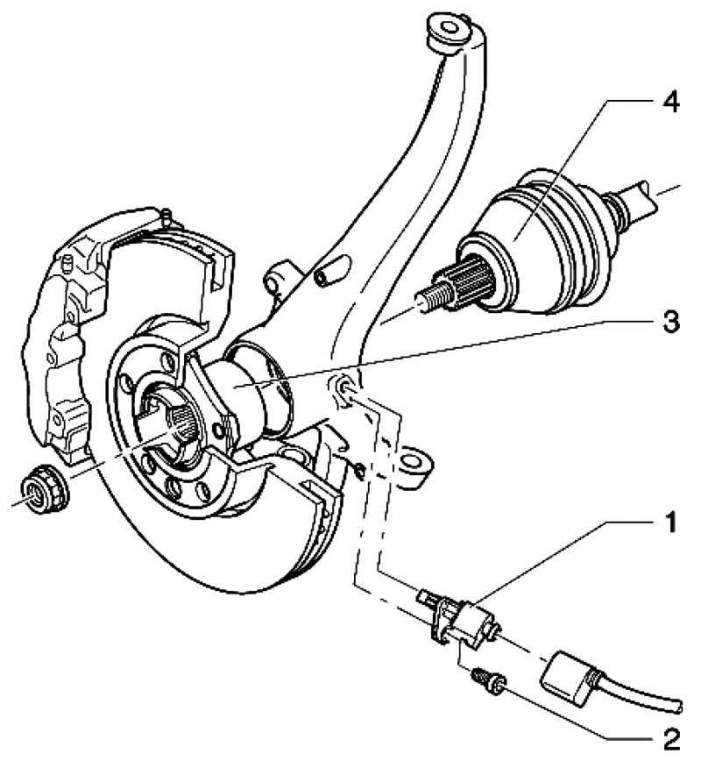 4
3
1
2