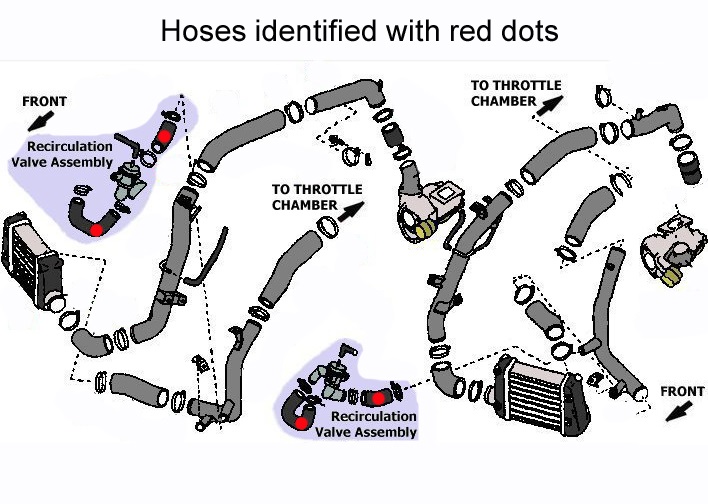 Hoses identified with red dots

FRONT

Recirculation Valve Assembly

TO THROTTLE CHAMBER

TO THROTTLE CHAMBER

Recirculation Valve Assembly

FRONT