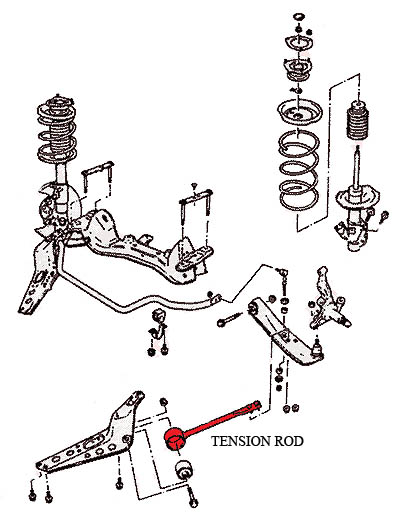 TENSION ROD