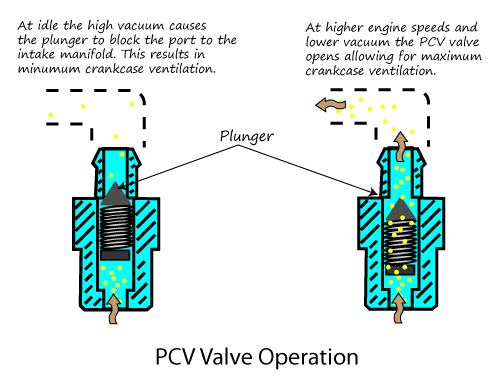 At idle the high vacuum causes the plunger to block the port to the intake manifold. This results in minumum crankcase ventilation.

At higher engine speeds and lower vacuum the PCV valve opens allowing for maximum crankcase ventilation.

Plunger

PCV Valve Operation