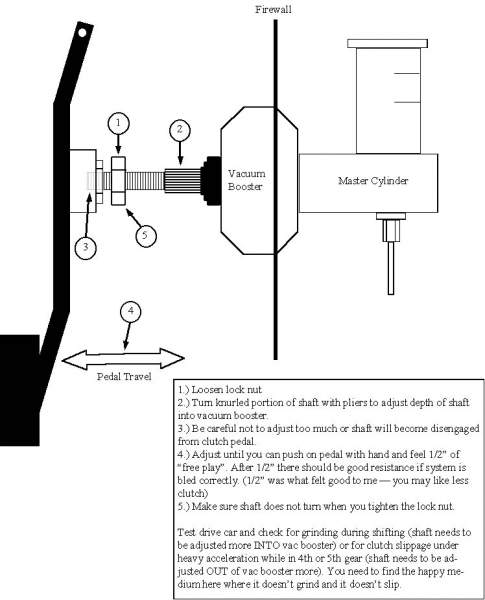 Firewall

1

2

Vacuum Booster

Master Cylinder

3

5

4

Pedal Travel

1.) Loosen lock nut
2.) Turn knurled portion of shaft with pliers to adjust depth of shaft into vacuum booster.
3.) Be careful not to adjust too much or shaft will become disengaged from clutch pedal.
4.) Adjust until you can push on pedal with hand and feel 1/2" of "free play". After 1/2" there should be good resistance if system is bled correctly. (1/2" was what felt good to me — you may like less clutch)
5.) Make sure shaft does not turn when you tighten the lock nut.

Test drive car and check for grinding during shifting (shaft needs to be adjusted more INTO vac booster) or for clutch slippage under heavy acceleration while in 4th or 5th gear (shaft needs to be adjusted OUT of vac booster more). You need to find the happy medium here where it doesn't grind and it doesn't slip.